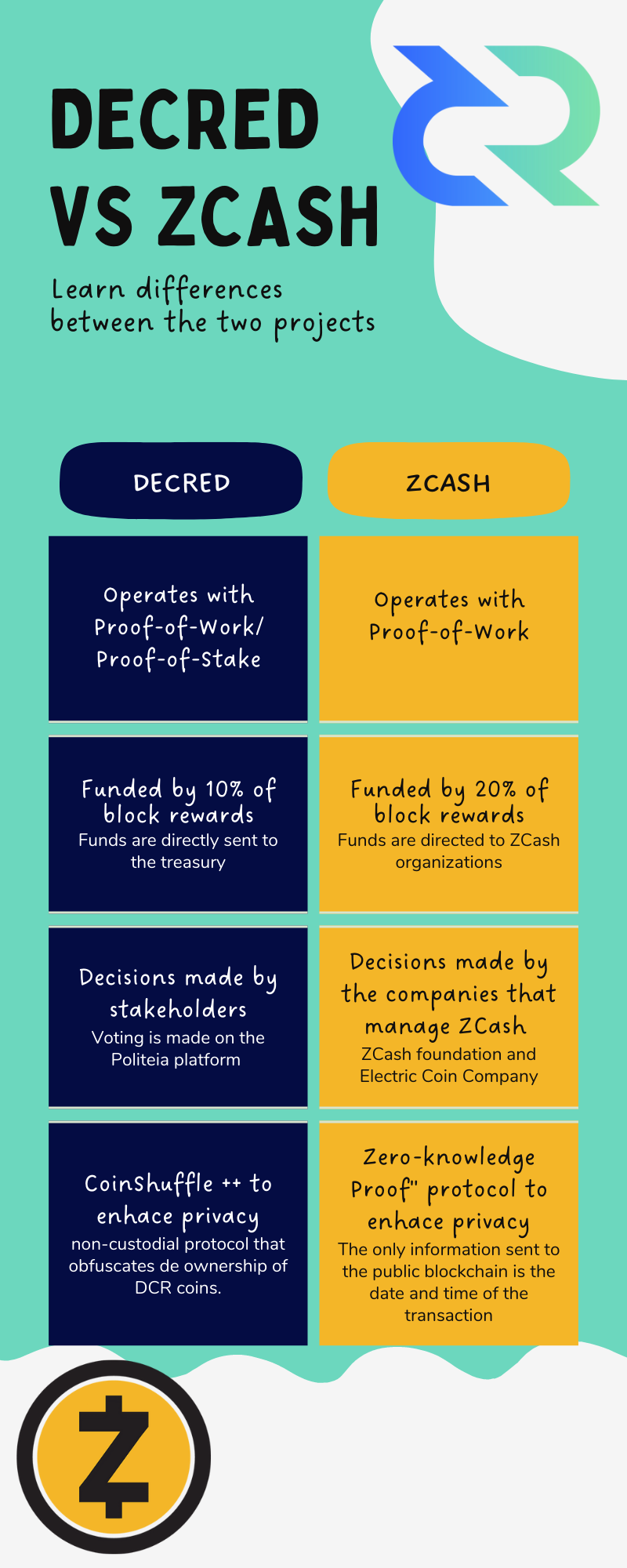 DECRED VS ZCASH

Learn differences between the two projects

| DECRED | ZCASH |
|---|---|
| Operates with Proof-of-Work/ Proof-of-Stake | Operates with Proof-of-Work |
| Funded by 10% of block rewards Funds are directly sent to the treasury | Funded by 20% of block rewards Funds are directed to ZCash organizations |
| Decisions made by stakeholders Voting is made on the Politeia platform | Decisions made by the companies that manage ZCash ZCash foundation and Electric Coin Company |
| CoinShuffle ++ to enhace privacy non-custodial protocol that obfuscates de ownership of DCR coins. | Zero-knowledge Proof" protocol to enhace privacy The only information sent to the public blockchain is the date and time of the transaction |